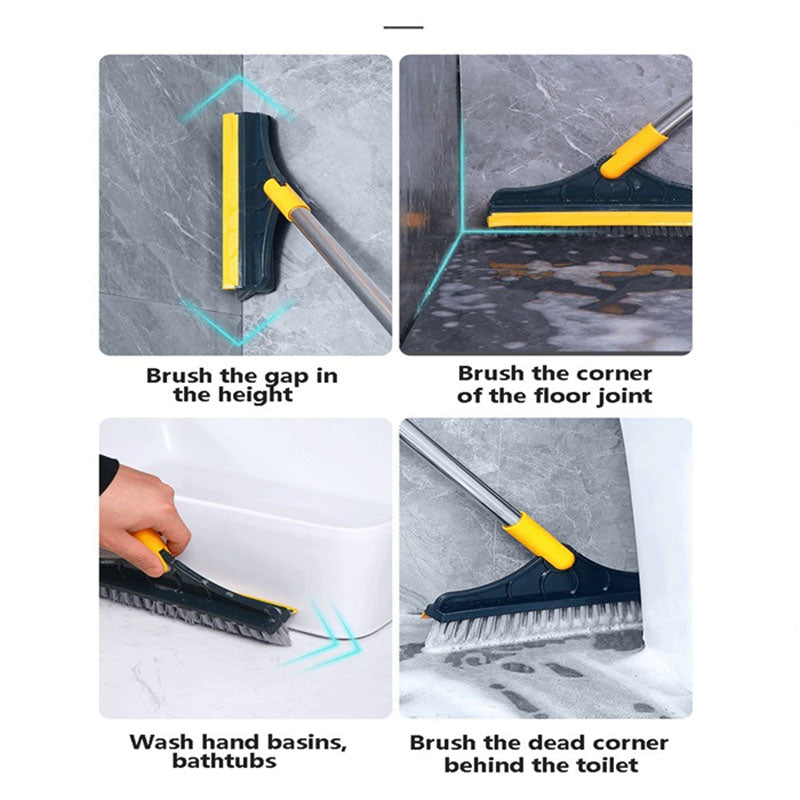 Brush the gap in the height

Brush the corner of the floor joint

Wash hand basins, bathtubs

Brush the dead corner behind the toilet